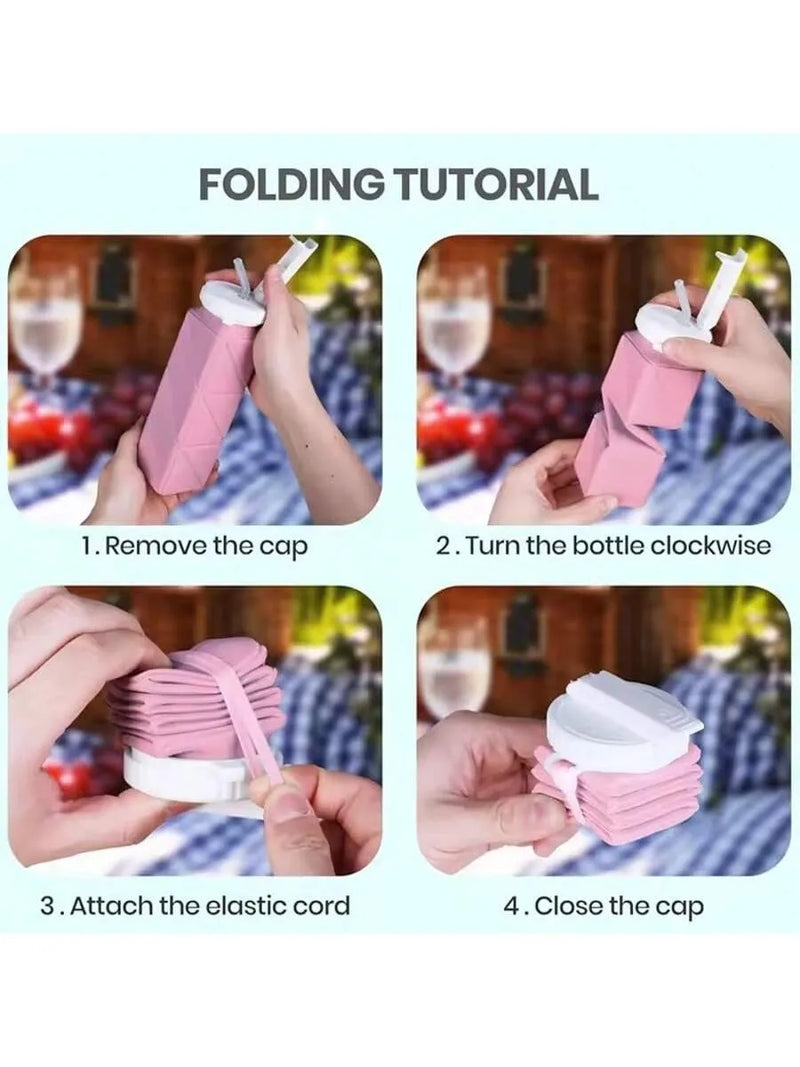 FOLDING TUTORIAL

1. Remove the cap

2. Turn the bottle clockwise

3. Attach the elastic cord

4. Close the cap