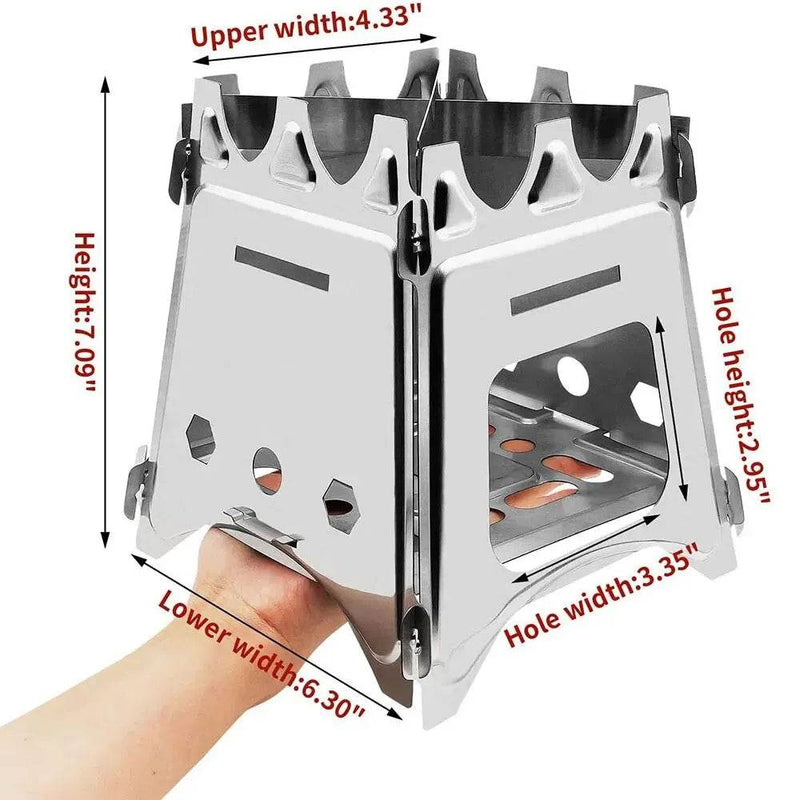 Upper width:4.33"

Height:7.09"

Hole height:2.95"

Hole width:3.35"

Lower width:6.30"