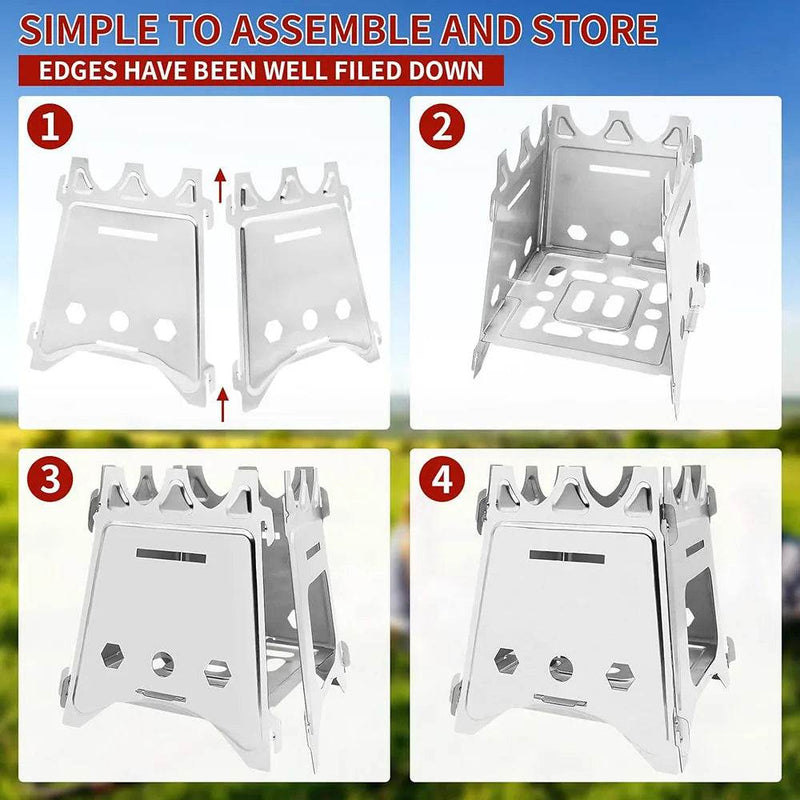 SIMPLE TO ASSEMBLE AND STORE

EDGES HAVE BEEN WELL FILED DOWN

1

2

3

4