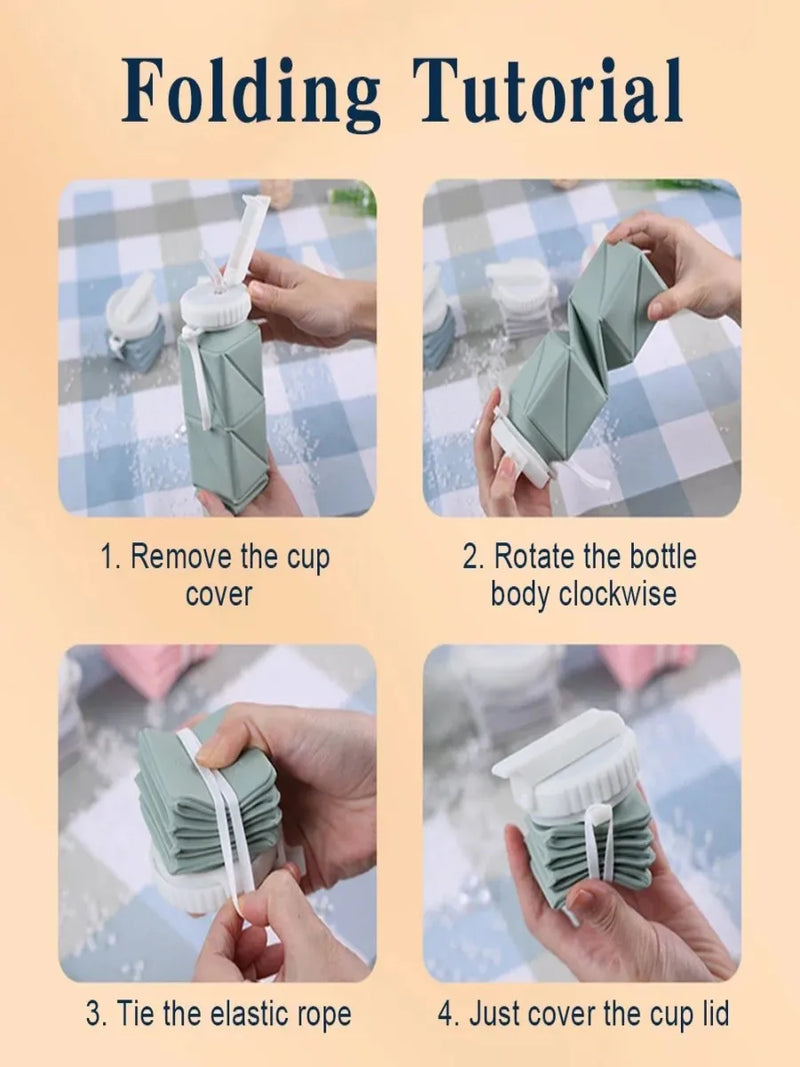 Folding Tutorial

1. Remove the cup cover

2. Rotate the bottle body clockwise

3. Tie the elastic rope

4. Just cover the cup lid