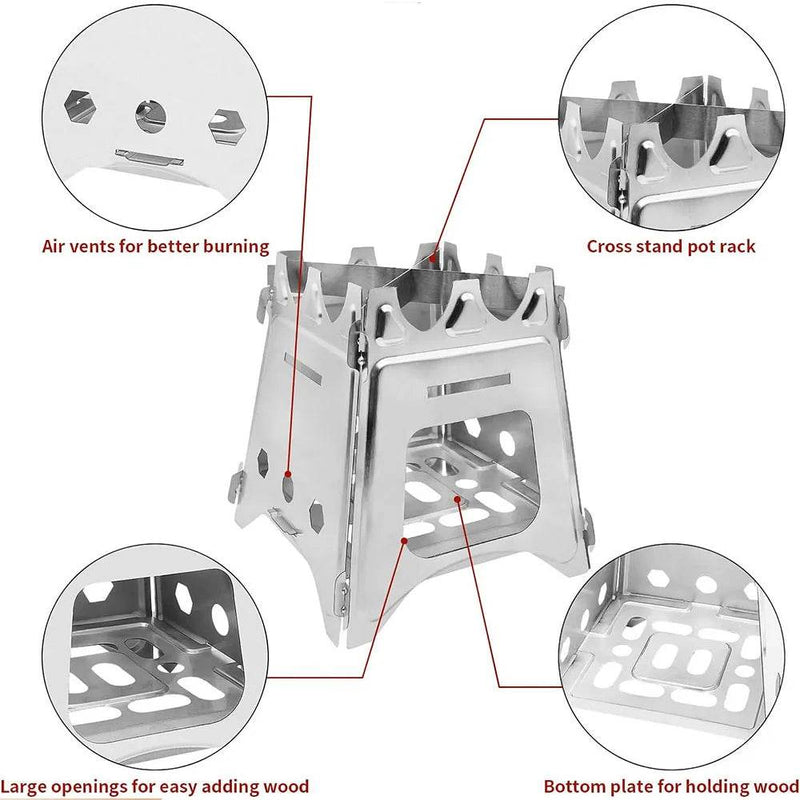 Air vents for better burning

Cross stand pot rack

Large openings for easy adding wood

Bottom plate for holding wood